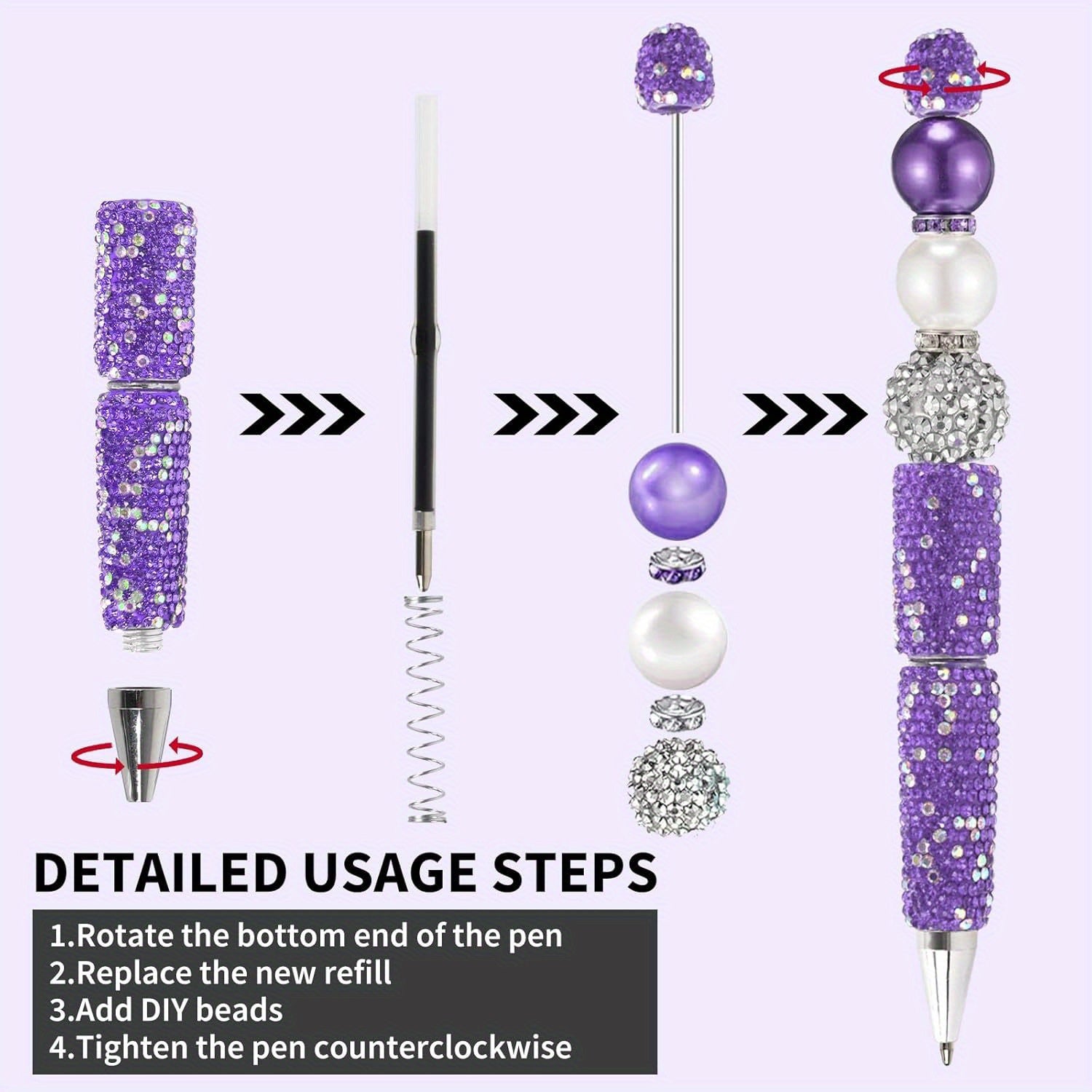 DETAILED USAGE STEPS

1.Rotate the bottom end of the pen
2.Replace the new refill
3.Add DIY beads
4.Tighten the pen counterclockwise